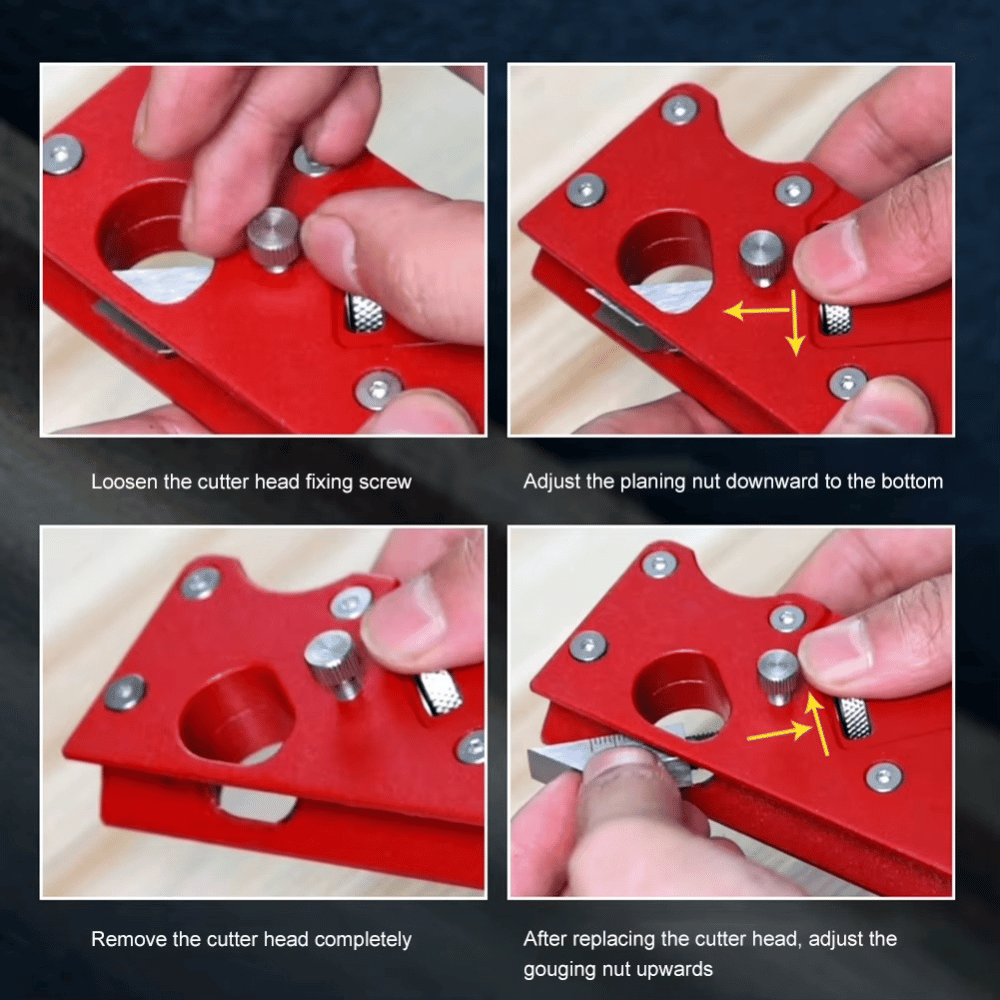 Loosen the cutter head fixing screw

Adjust the planing nut downward to the bottom

Remove the cutter head completely

After replacing the cutter head, adjust the gouging nut upwards