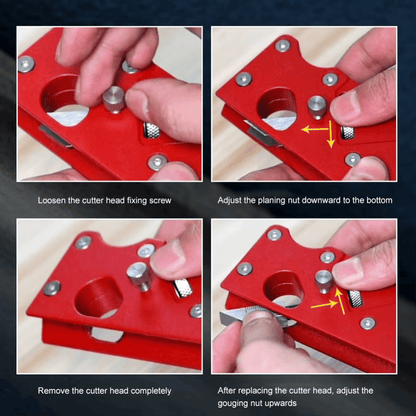 Loosen the cutter head fixing screw

Adjust the planing nut downward to the bottom

Remove the cutter head completely

After replacing the cutter head, adjust the gouging nut upwards