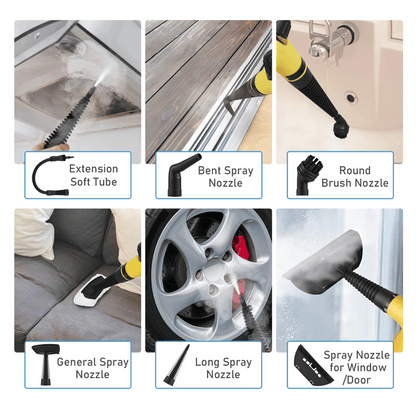 Extension Soft Tube

Bent Spray Nozzle

Round Brush Nozzle

General Spray Nozzle

Long Spray Nozzle

Spray Nozzle for Window /Door