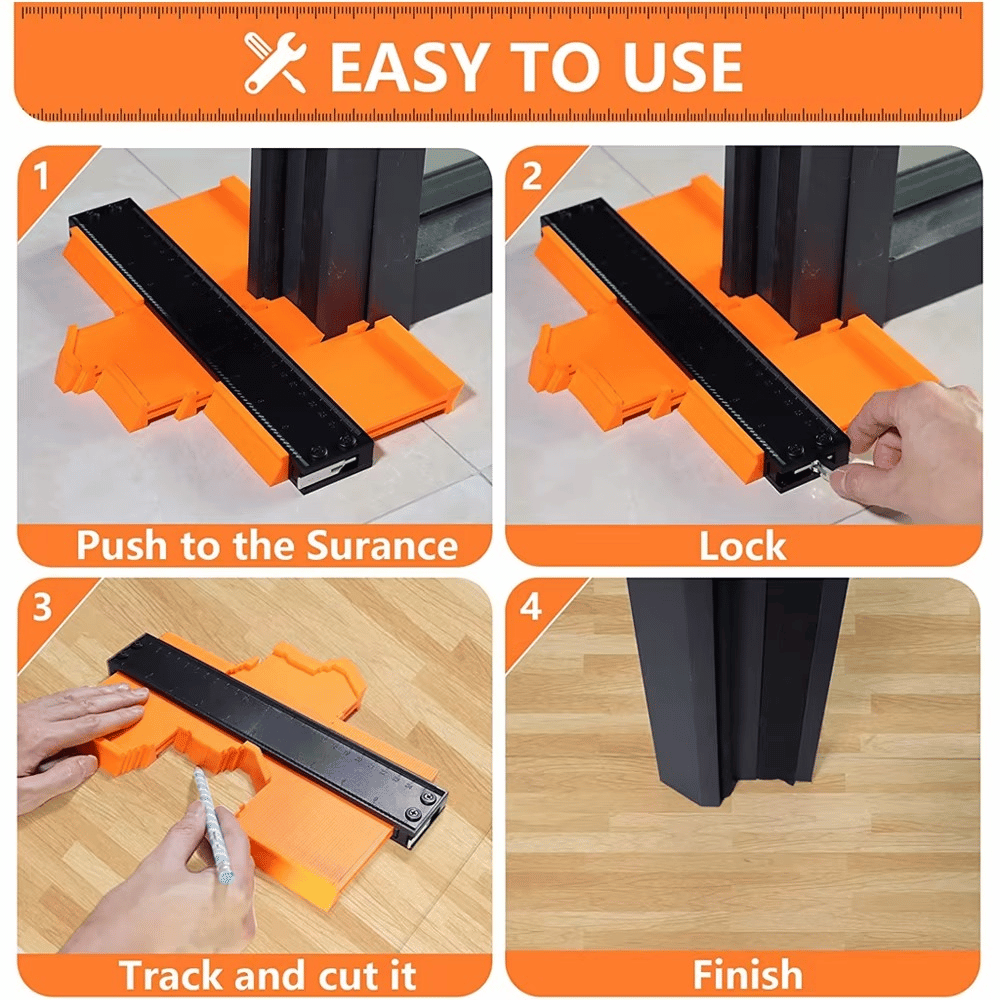 EASY TO USE

1

Push to the Surance

2

Lock

3

Track and cut it

4

Finish